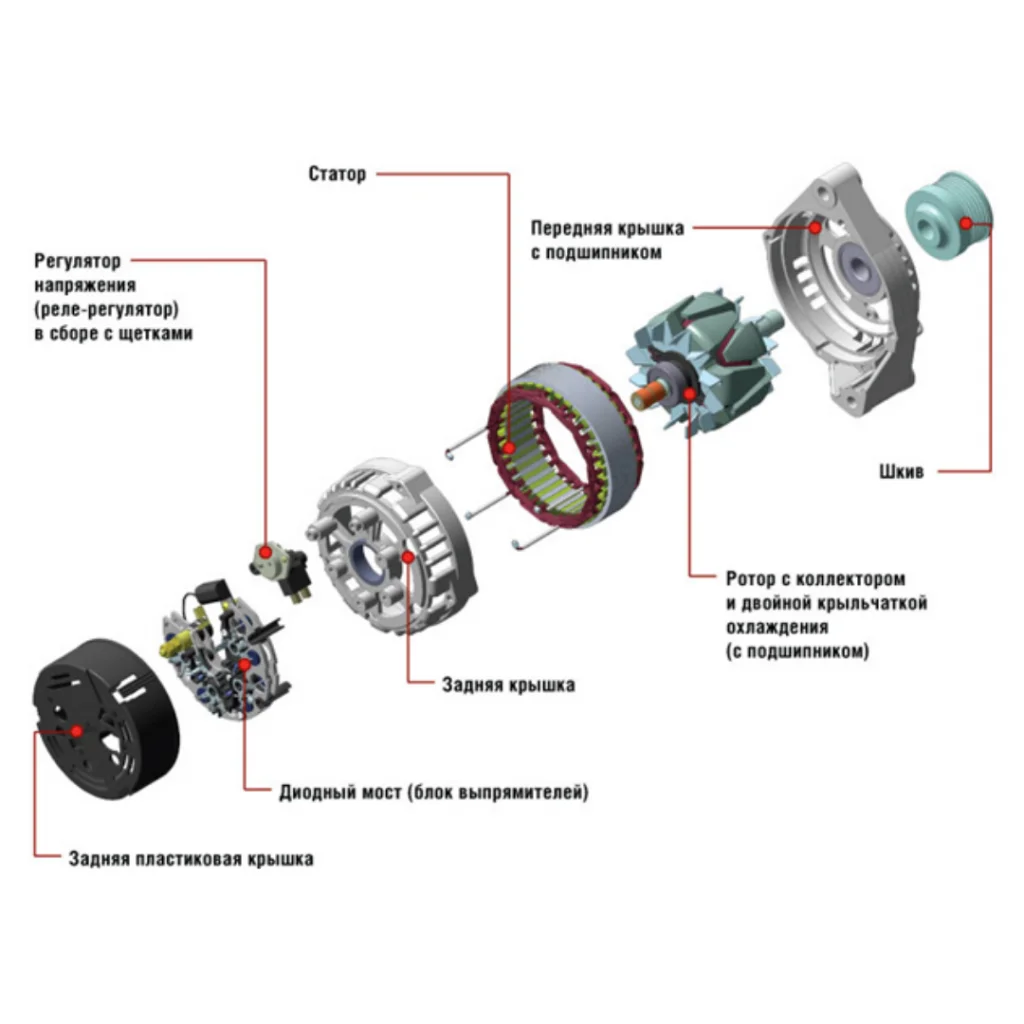 Статор

Передняя крышка с подшипником

Регулятор напряжения (реле-регулятор) в сборе с щетками

Шкив

Ротор с коллектором и двойной крыльчаткой охлаждения (с подшипником)

Задняя крышка

Диодный мост (блок выпрямителей)

Задняя пластиковая крышка