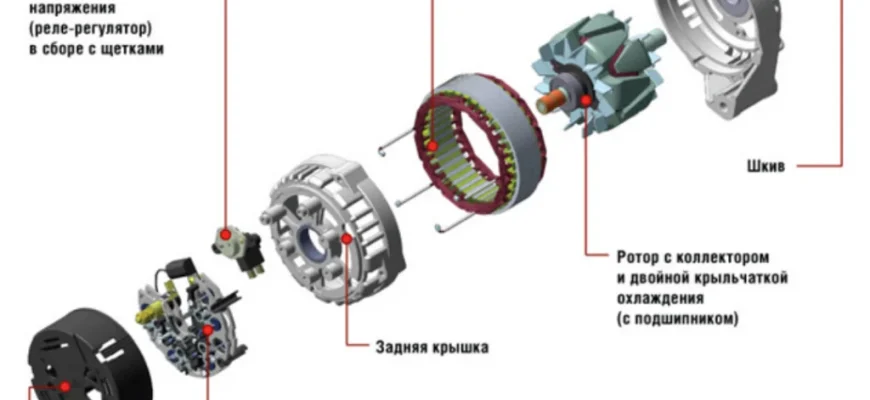 напряжения
(реле-регулятор)
в сборе с щетками

Шкив

Ротор с коллектором
и двойной крыльчаткой
охлаждения
(с подшипником)

Задняя крышка